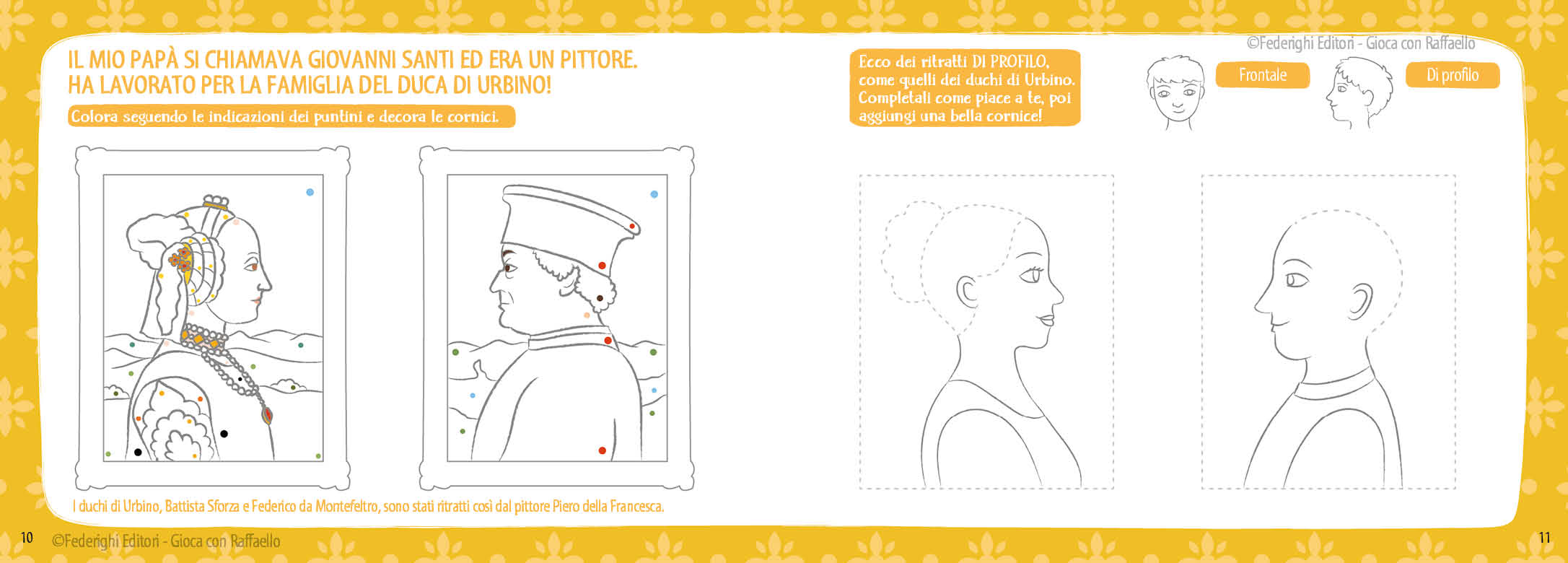 IL MIO PAPÀ SI CHIAMAVA GIOVANNI SANTI ED ERA UN PITTORE. HA LAVORATO PER LA FAMIGLIA DEL DUCA DI URBINO!

Colora seguendo le indicazioni dei puntini e decora le cornici.

I duchi di Urbino, Battista Sforza e Federico da Montefeltro, sono stati ritratti così dal pittore Piero della Francesca.

10 ©Federighi Editori - Gioca con Raffaello

©Federighi Editori - Gioca con Raffaello

Ecco dei ritratti DI PROFILO, come quelli dei duchi di Urbino. Completali come piace a te, poi aggiungi una bella cornice!

Frontale

Di profilo

11